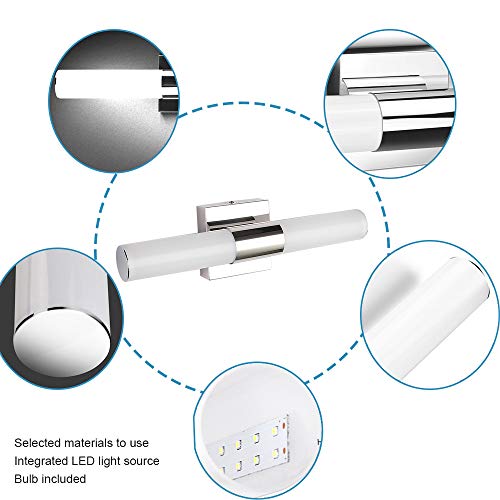 Selected materials to use
Integrated LED light source
Bulb included