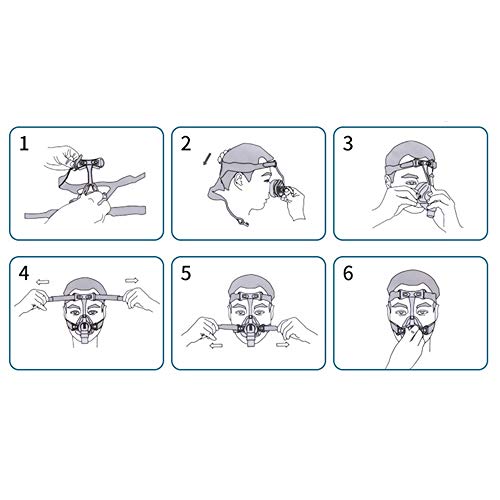 1

2

3

4

5

6