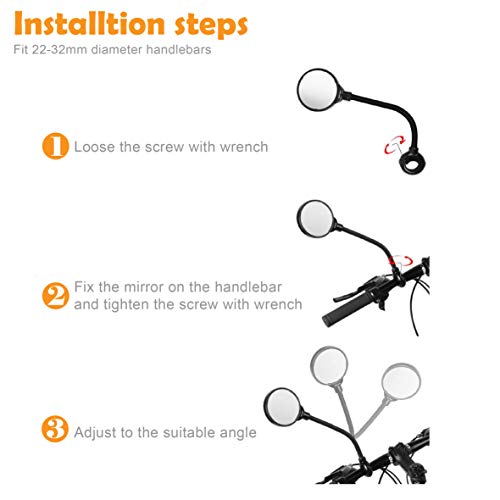 Installtion steps
Fit 22-32mm diameter handlebars

1 Loose the screw with wrench

2 Fix the mirror on the handlebar and tighten the screw with wrench

3 Adjust to the suitable angle