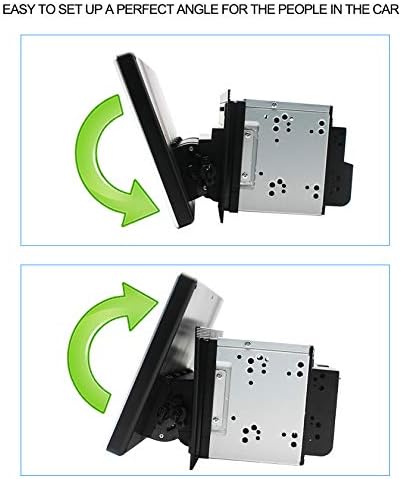 EASY TO SET UP A PERFECT ANGLE FOR THE PEOPLE IN THE CAR