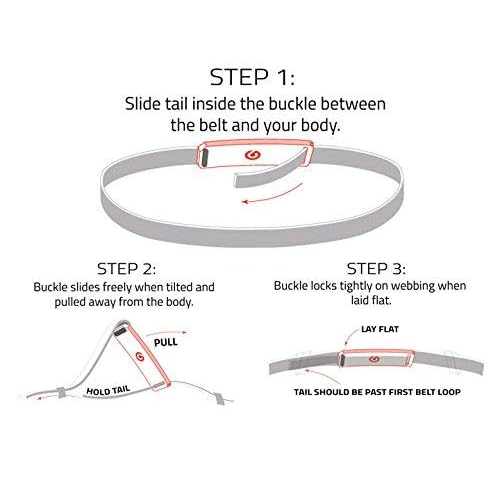 STEP 1:
Slide tail inside the buckle between the belt and your body.

STEP 2:
Buckle slides freely when tilted and pulled away from the body.

PULL

HOLD TAIL

STEP 3:
Buckle locks tightly on webbing when laid flat.

LAY FLAT

TAIL SHOULD BE PAST FIRST BELT LOOP