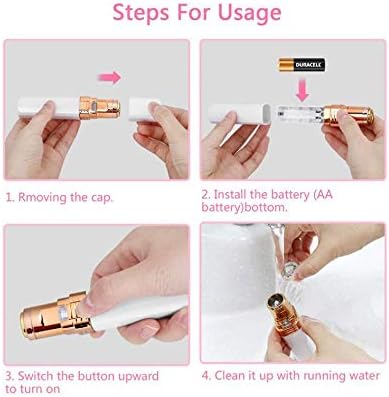 Steps For Usage

DURACELL

1. Rmoving the cap.

2. Install the battery (AA battery)bottom.

3. Switch the button upward to turn on

4. Clean it up with running water