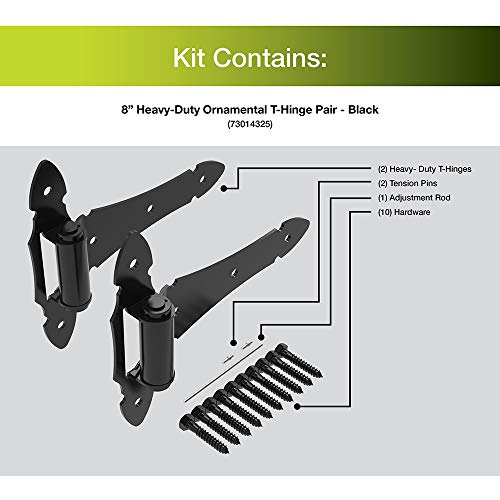 Kit Contains:

8” Heavy-Duty Ornamental T-Hinge Pair - Black
(73014325)

(2) Heavy- Duty T-Hinges
(2) Tension Pins
(1) Adjustment Rod
(10) Hardware