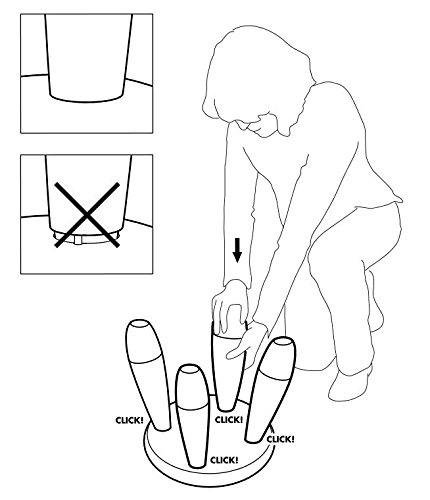 CLICK!
CLICK!
CLICK!
CLICK!