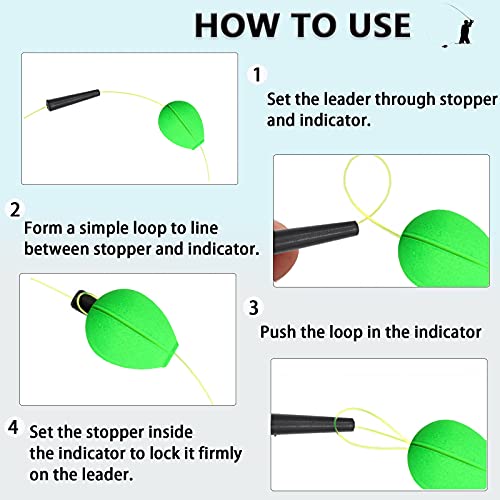 HOW TO USE

1
Set the leader through stopper and indicator.

2
Form a simple loop to line between stopper and indicator.

3
Push the loop in the indicator

4 Set the stopper inside the indicator to lock it firmly on the leader.