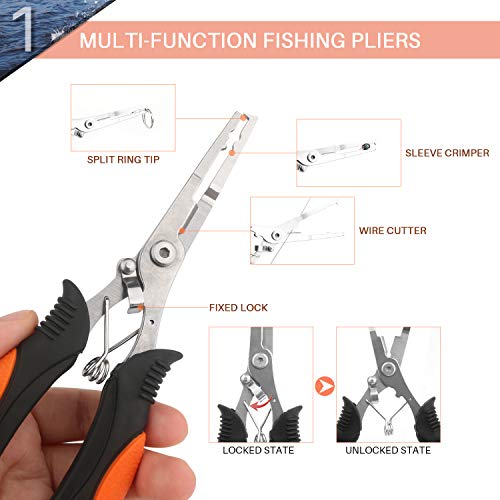 1

MULTI-FUNCTION FISHING PLIERS

SPLIT RING TIP

SLEEVE CRIMPER

WIRE CUTTER

FIXED LOCK

LOCKED STATE

UNLOCKED STATE