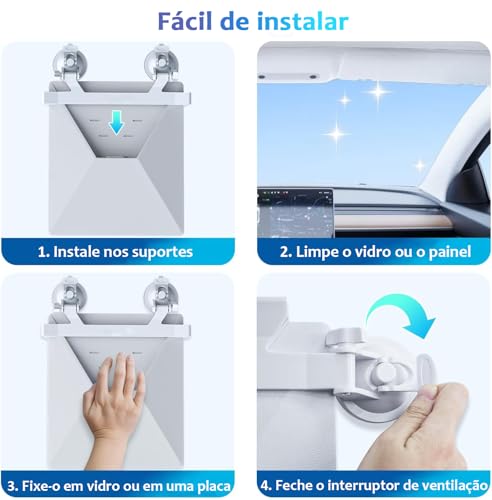 Fácil de instalar

1. Instale nos suportes

2. Limpe o vidro ou o painel

3. Fixe-o em vidro ou em uma placa

4. Feche o interruptor de ventilação