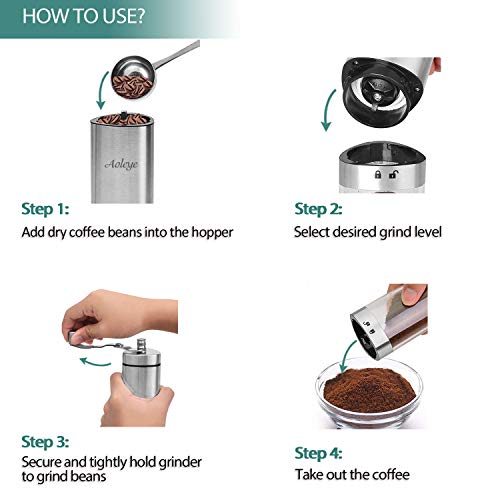 HOW TO USE?

Aoleye

Step 1:
Add dry coffee beans into the hopper

Step 2:
Select desired grind level

Step 3:
Secure and tightly hold grinder to grind beans

Step 4:
Take out the coffee