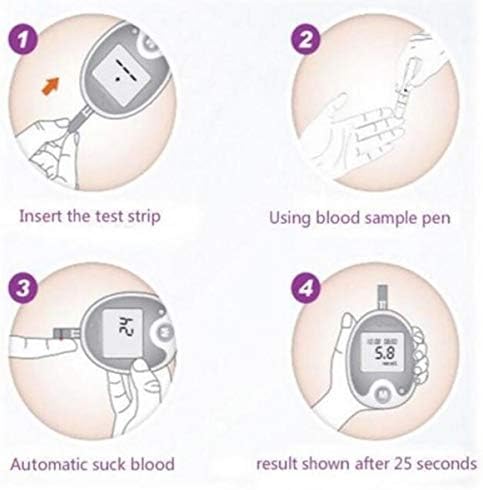 1

Insert the test strip

2

Using blood sample pen

3

24

Automatic suck blood

4

5.8

result shown after 25 seconds