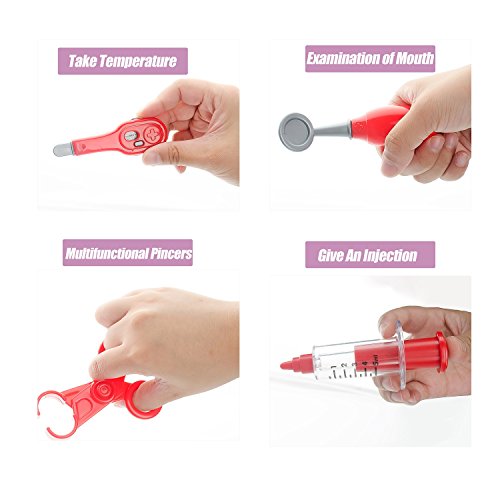 Take Temperature

Examination of Mouth

Multifunctional Pincers

Give An Injection

1 2 3 4 5ml