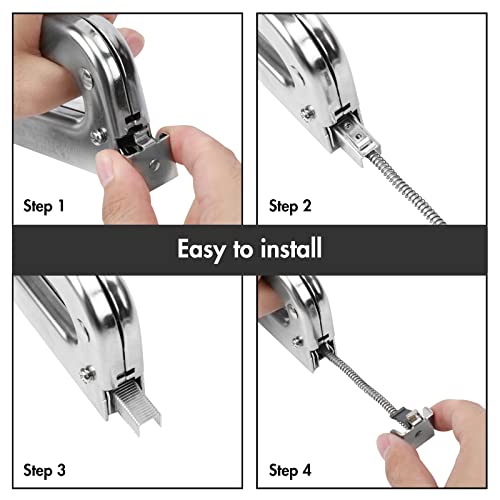 Step 1

Step 2

Easy to install

Step 3

Step 4