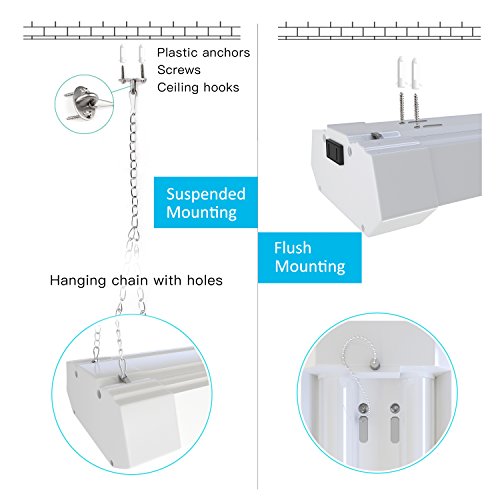 Plastic anchors
Screws
Ceiling hooks

Suspended Mounting

Hanging chain with holes

Flush Mounting