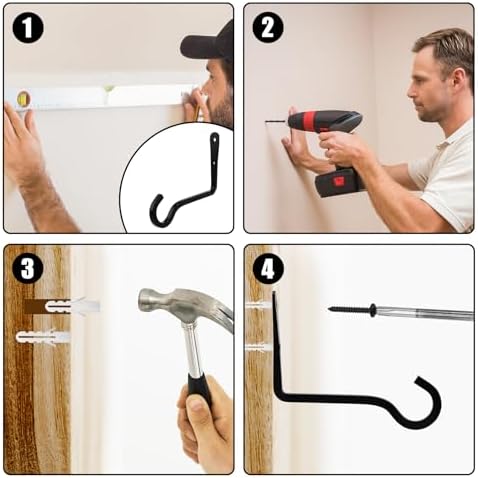 1

2

3

4