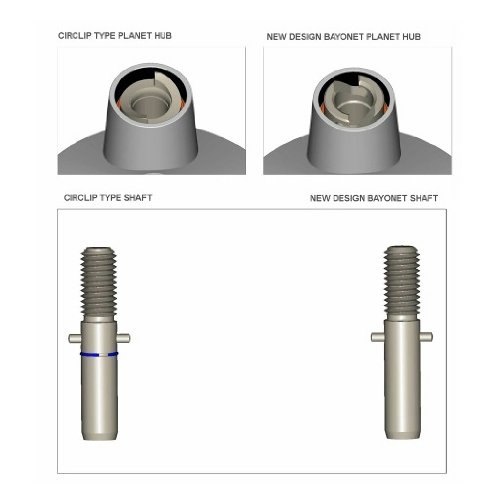 CIRCLIP TYPE PLANET HUB

NEW DESIGN BAYONET PLANET HUB

CIRCLIP TYPE SHAFT

NEW DESIGN BAYONET SHAFT