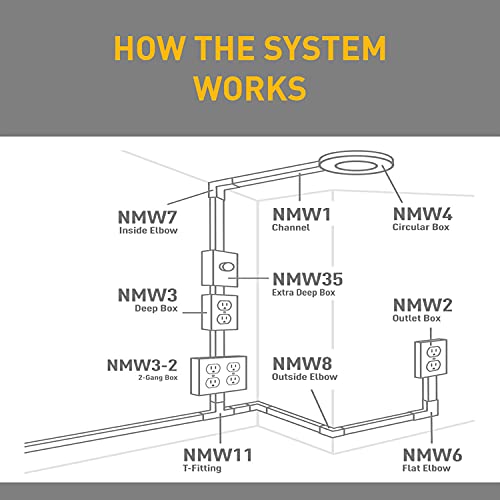 HOW THE SYSTEM WORKS

NMW7
Inside Elbow

NMW1
Channel

NMW4
Circular Box

NMW35
Extra Deep Box

NMW3
Deep Box

NMW2
Outlet Box

NMW3-2
2-Gang Box

NMW8
Outside Elbow

NMW11
T-Fitting

NMW6
Flat Elbow