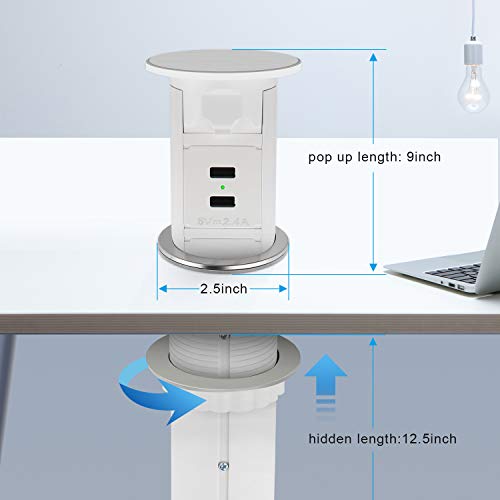 pop up length: 9inch

5V⎓2.4A

2.5inch

hidden length:12.5inch