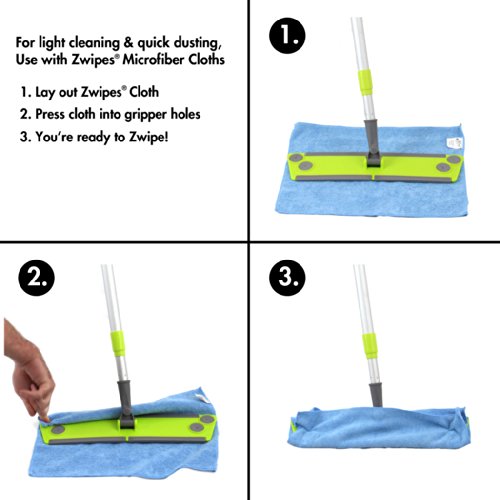 For light cleaning & quick dusting,
Use with Zwipes® Microfiber Cloths

1. Lay out Zwipes® Cloth
2. Press cloth into gripper holes
3. You're ready to Zwipe!

1.

2.

3.