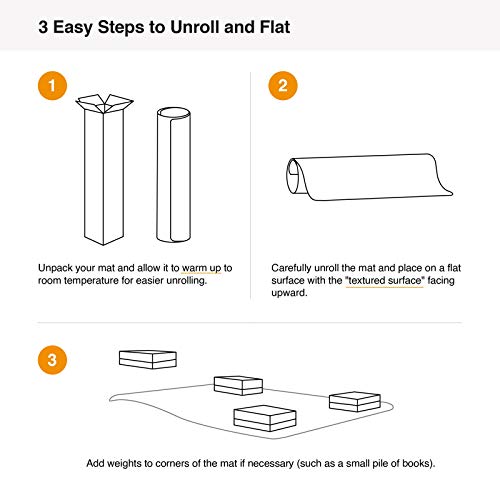 3 Easy Steps to Unroll and Flat

1

Unpack your mat and allow it to warm up to room temperature for easier unrolling.

2

Carefully unroll the mat and place on a flat surface with the "textured surface" facing upward.

3

Add weights to corners of the mat if necessary (such as a small pile of books).