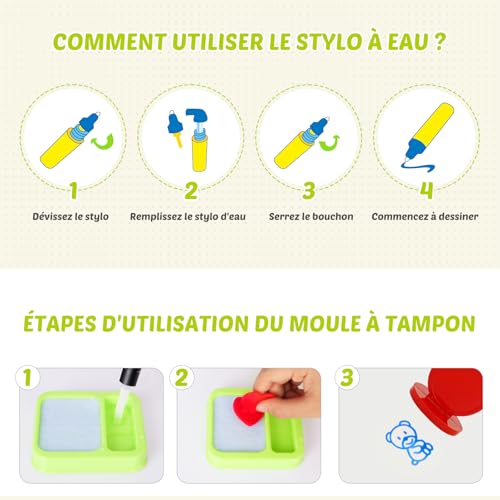 COMMENT UTILISER LE STYLO À EAU ?

1
Dévissez le stylo

2
Remplissez le stylo d'eau

3
Serrez le bouchon

4
Commencez à dessiner

ÉTAPES D'UTILISATION DU MOULE À TAMPON

1

2

3