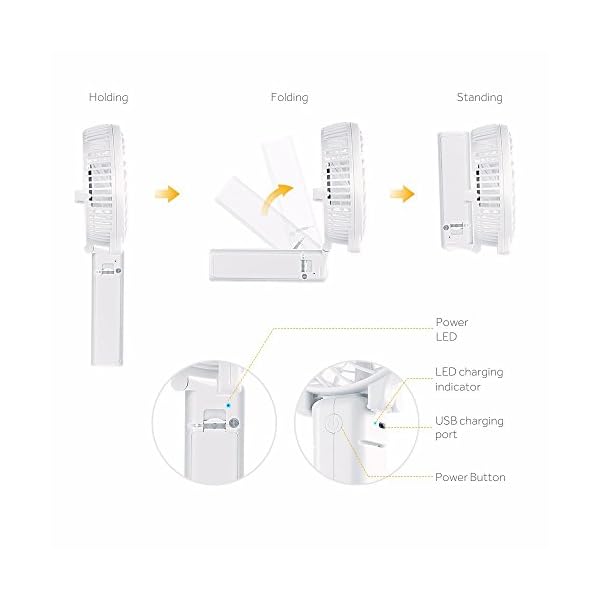 Holding

Folding

Standing

Power LED

LED charging indicator

USB charging port

Power Button