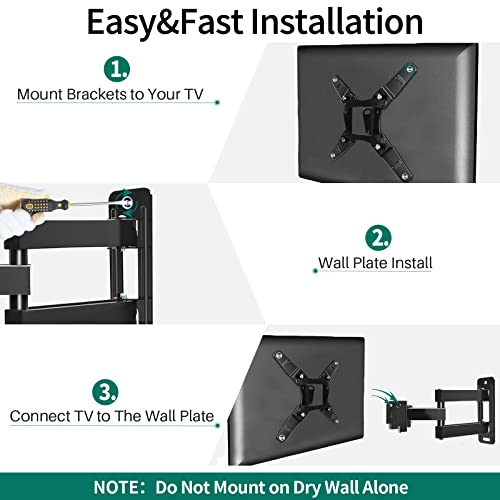 Easy&Fast Installation

1.

Mount Brackets to Your TV

2.

Wall Plate Install

3.

Connect TV to The Wall Plate

NOTE: Do Not Mount on Dry Wall Alone