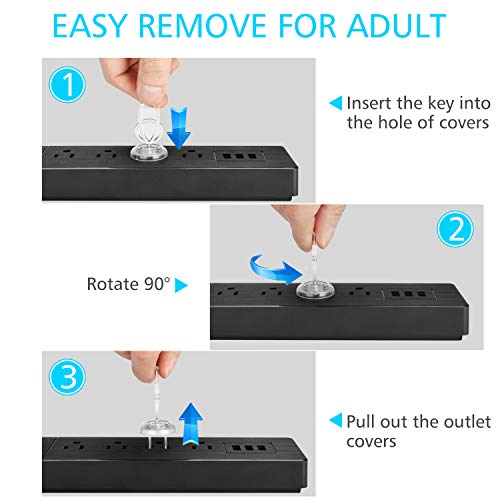 EASY REMOVE FOR ADULT

1

Insert the key into the hole of covers

2

Rotate 90°

3

Pull out the outlet covers