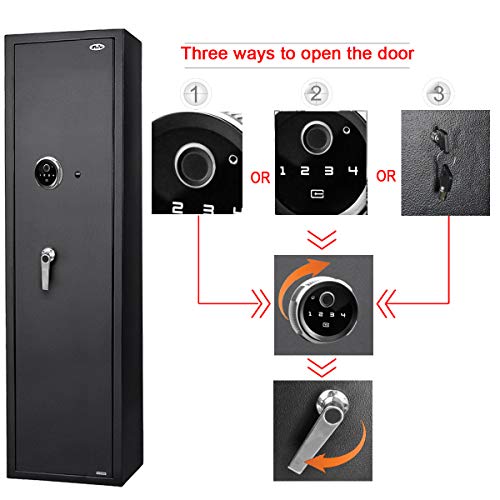 Three ways to open the door

1

2

3

2 3

OR

1 2 3 4

OR

1 2 3 4