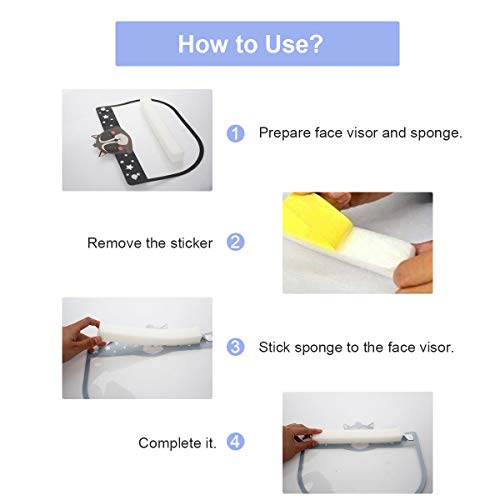 How to Use?

1 Prepare face visor and sponge.

Remove the sticker 2

3 Stick sponge to the face visor.

Complete it. 4