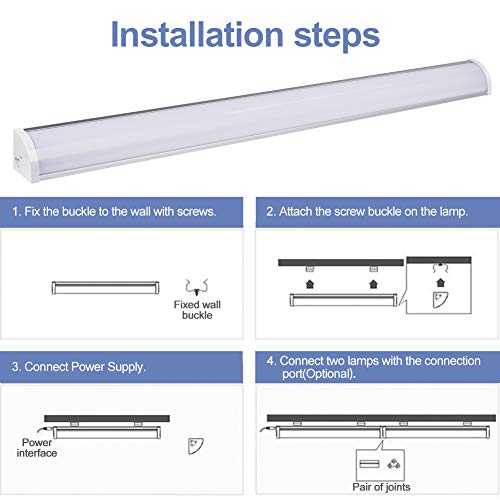 Installation steps

1. Fix the buckle to the wall with screws.

Fixed wall buckle

2. Attach the screw buckle on the lamp.

3. Connect Power Supply.

Power interface

4. Connect two lamps with the connection port(Optional).

Pair of joints