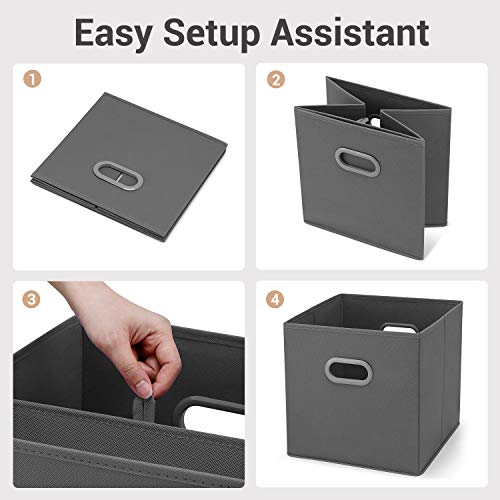 Easy Setup Assistant

1

2

3

4