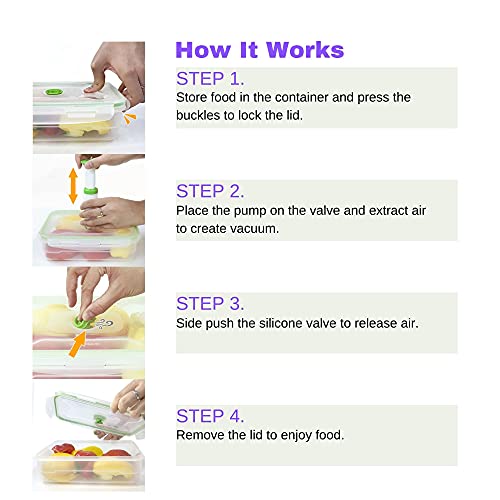 How It Works

STEP 1.
Store food in the container and press the buckles to lock the lid.

STEP 2.
Place the pump on the valve and extract air to create vacuum.

STEP 3.
Side push the silicone valve to release air.

STEP 4.
Remove the lid to enjoy food.