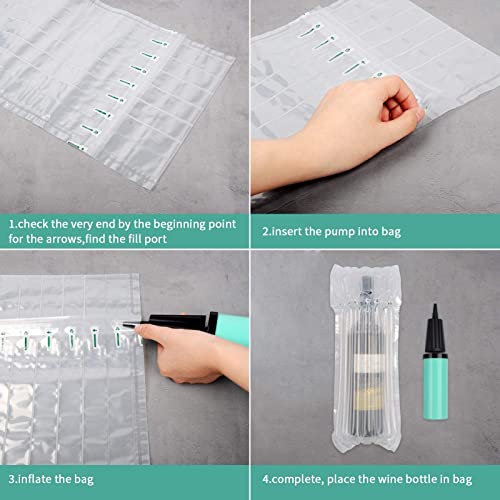 1.check the very end by the beginning point for the arrows,find the fill port

2.insert the pump into bag

3.inflate the bag

4.complete, place the wine bottle in bag