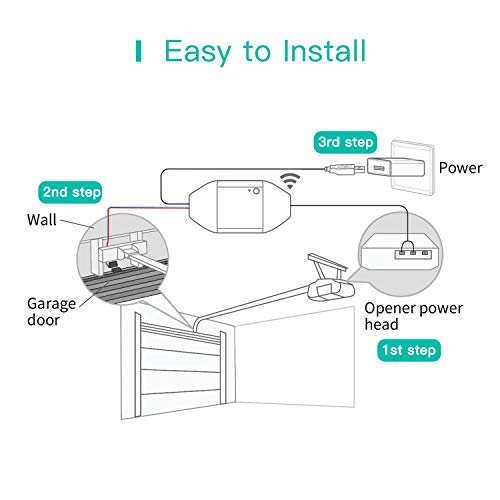 Easy to Install

3rd step

Power

2nd step

Wall

Garage door

Opener power head

1st step