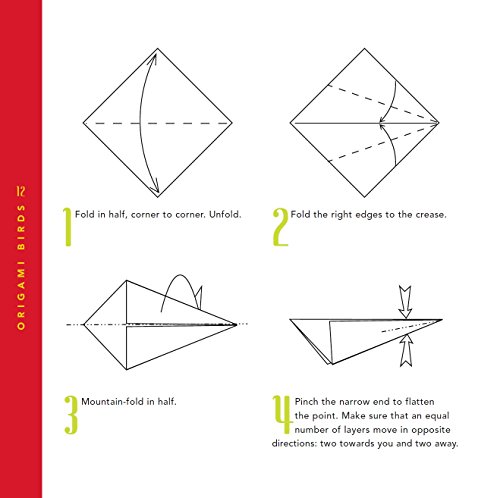 ORIGAMI BIRDS 12

1 Fold in half, corner to corner. Unfold.

2 Fold the right edges to the crease.

3 Mountain-fold in half.

4 Pinch the narrow end to flatten the point. Make sure that an equal number of layers move in opposite directions: two towards you and two away.