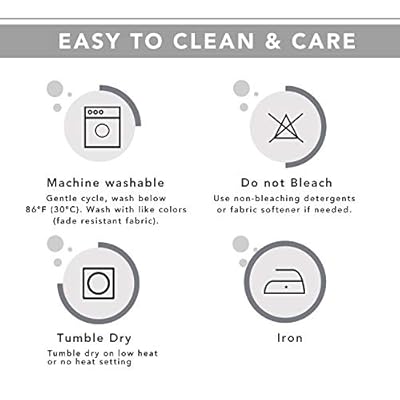 EASY TO CLEAN & CARE

Machine washable
Gentle cycle, wash below 86°F (30°C). Wash with like colors (fade resistant fabric).

Do not Bleach
Use non-bleaching detergents or fabric softener if needed.

Tumble Dry
Tumble dry on low heat or no heat setting

Iron