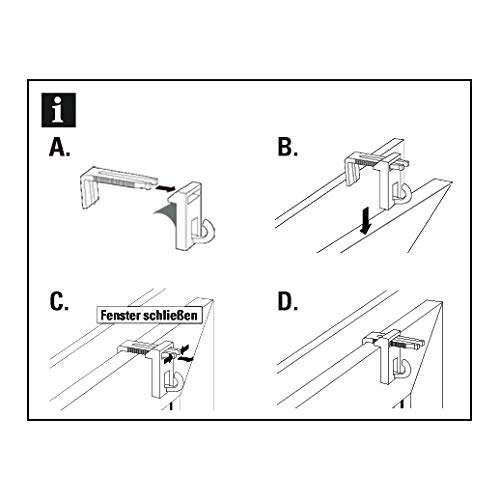 i

A.

B.

C.

Fenster schließen

D.