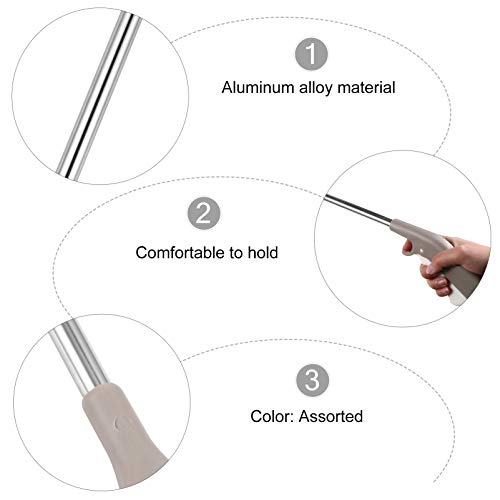 1
Aluminum alloy material

2
Comfortable to hold

3
Color: Assorted