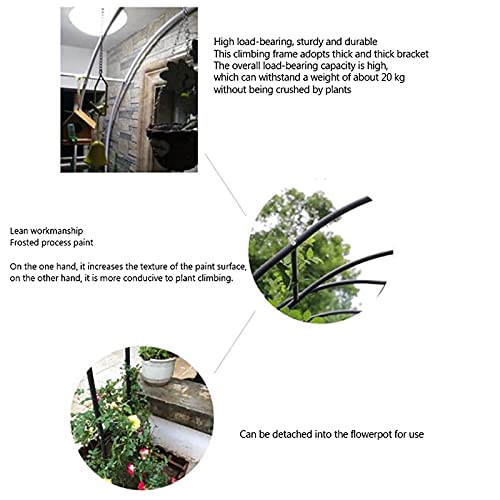 High load-bearing, sturdy and durable
This climbing frame adopts thick and thick bracket
The overall load-bearing capacity is high,
which can withstand a weight of about 20 kg
without being crushed by plants

Lean workmanship
Frosted process paint

On the one hand, it increases the texture of the paint surface, on the other hand, it is more conducive to plant climbing.

Can be detached into the flowerpot for use