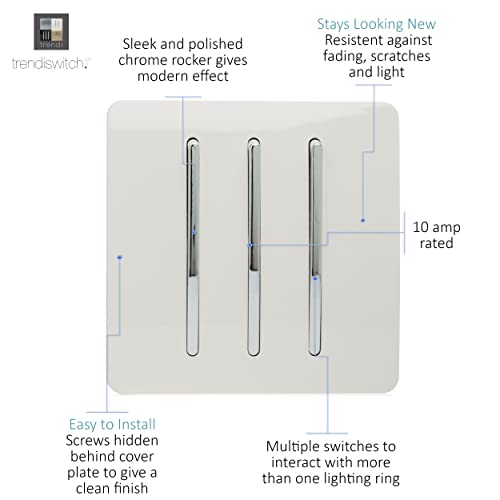 trendi

trendiswitch

Sleek and polished chrome rocker gives modern effect

Stays Looking New
Resistent against fading, scratches and light

10 amp rated

Easy to Install
Screws hidden behind cover plate to give a clean finish

Multiple switches to interact with more than one lighting ring