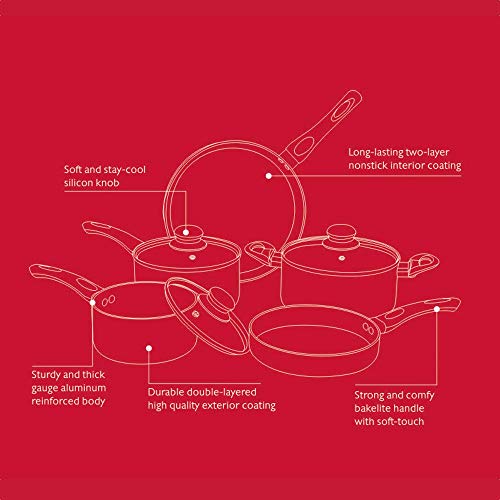 Long-lasting two-layer nonstick interior coating

Soft and stay-cool silicon knob

Sturdy and thick gauge aluminum reinforced body

Durable double-layered high quality exterior coating

Strong and comfy bakelite handle with soft-touch