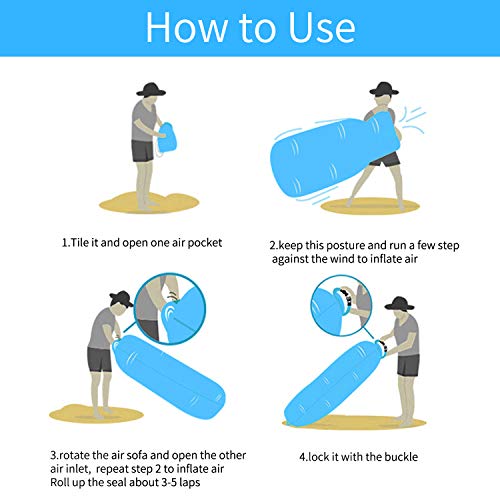 How to Use

1.Tile it and open one air pocket

2.keep this posture and run a few step against the wind to inflate air

3.rotate the air sofa and open the other air inlet, repeat step 2 to inflate air
Roll up the seal about 3-5 laps

4.lock it with the buckle