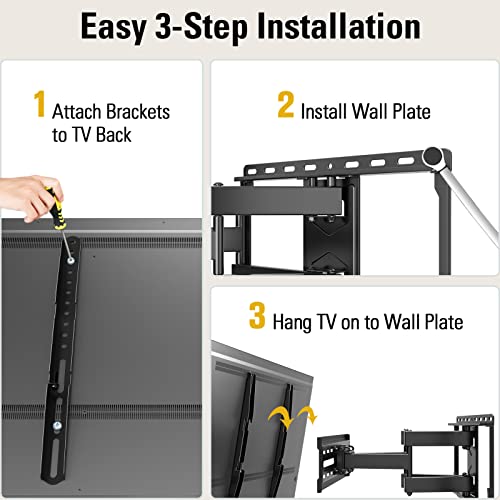 Easy 3-Step Installation

1 Attach Brackets to TV Back

2 Install Wall Plate

3 Hang TV on to Wall Plate