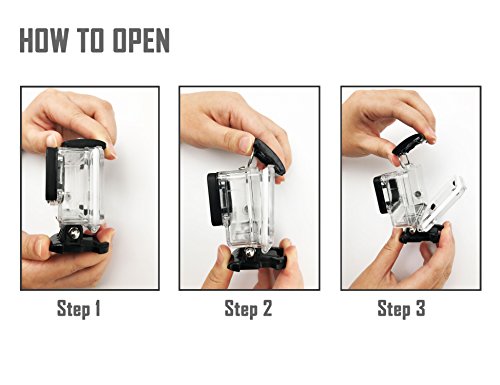 HOW TO OPEN

Step 1

Step 2

Step 3