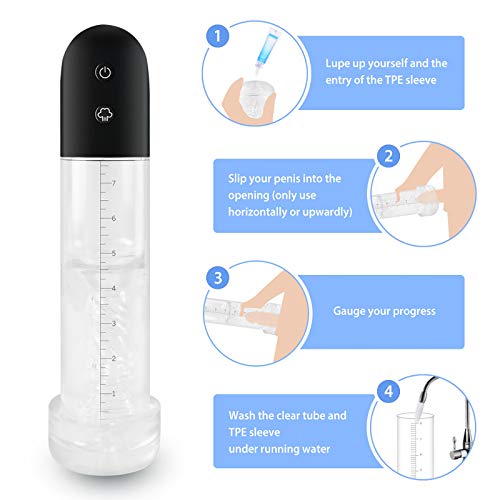 7
6
5
4
3
2
1

1
Lupe up yourself and the entry of the TPE sleeve

2
Slip your penis into the opening (only use horizontally or upwardly)

3
Gauge your progress

4
Wash the clear tube and TPE sleeve under running water