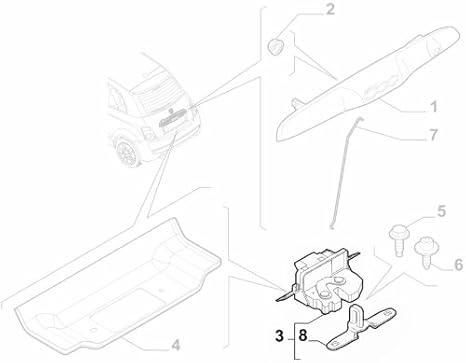 2
1
7
5
6
4
3
8