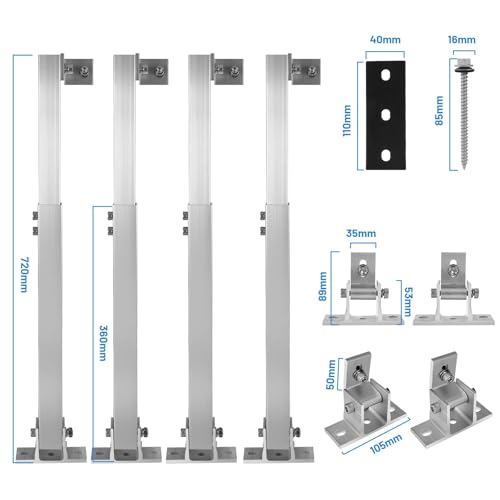 720mm
360mm
40mm
110mm
16mm
85mm
35mm
89mm
53mm
50mm
105mm