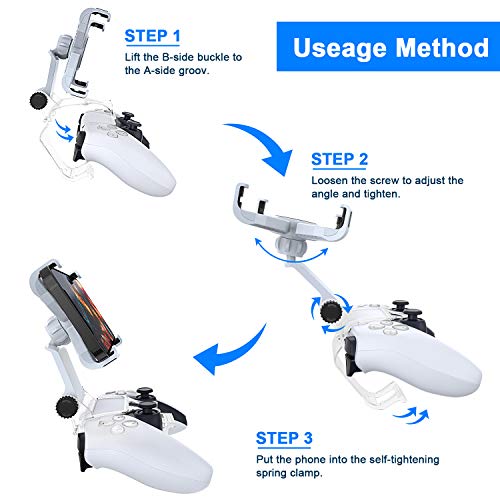 Useage Method

STEP 1
Lift the B-side buckle to the A-side groov.

STEP 2
Loosen the screw to adjust the angle and tighten.

STEP 3
Put the phone into the self-tightening spring clamp.