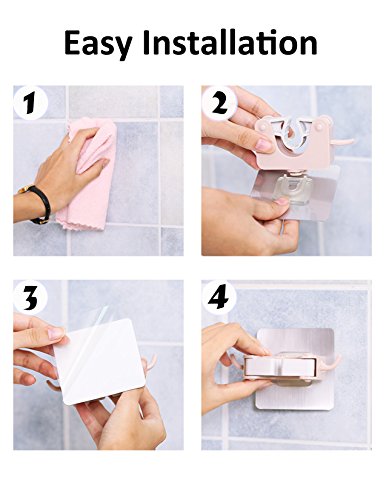 Easy Installation

1

2

3

4