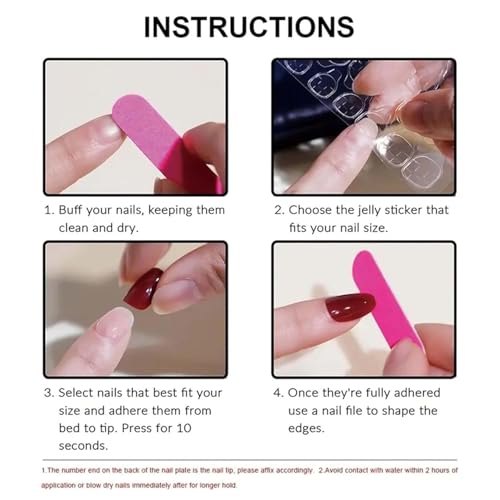 INSTRUCTIONS

1. Buff your nails, keeping them clean and dry.

2. Choose the jelly sticker that fits your nail size.

3. Select nails that best fit your size and adhere them from bed to tip. Press for 10 seconds.

4. Once they're fully adhered use a nail file to shape the edges.

1.The number end on the back of the nail plate is the nail tip, please affix accordingly. 2.Avoid contact with water within 2 hours of application or blow dry nails immediately after for longer hold.