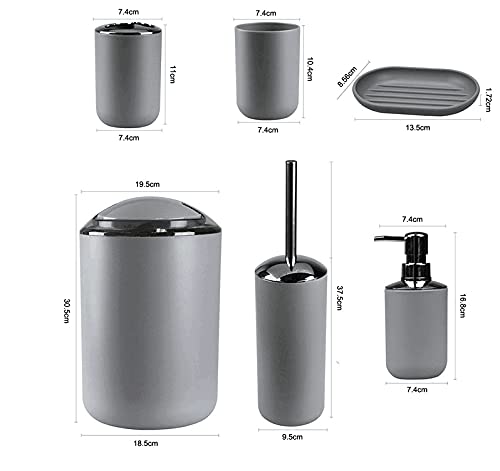 7.4cm
11cm
7.4cm

7.4cm
10.4cm
7.4cm

8.56cm
1.72cm
13.5cm

19.5cm
30.5cm
18.5cm

37.5cm
9.5cm

7.4cm
16.8cm
7.4cm